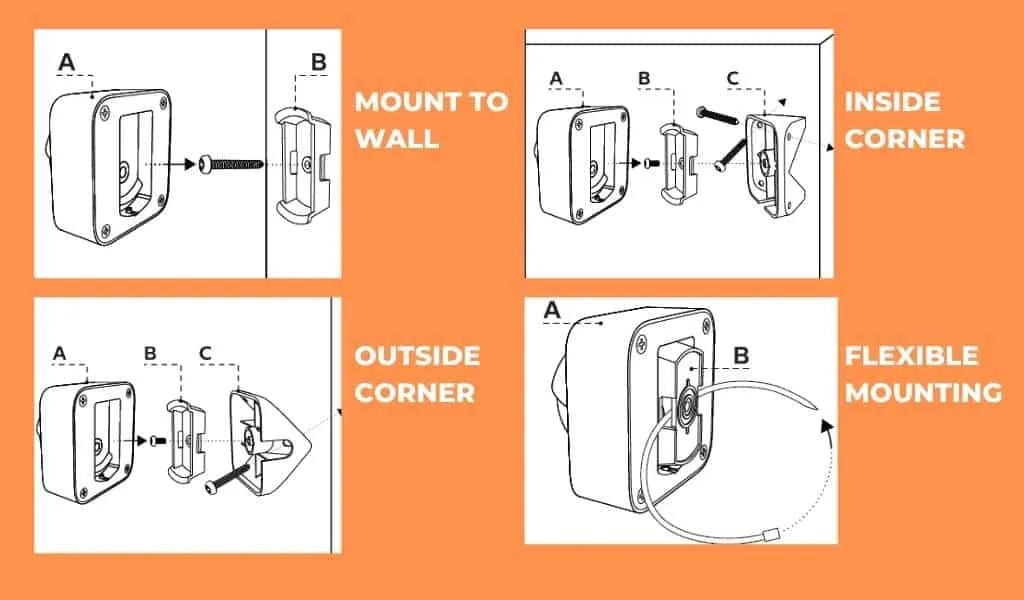 A

B

MOUNT TO WALL

A

B

C

INSIDE CORNER

A

B

C

OUTSIDE CORNER

A

B

FLEXIBLE MOUNTING